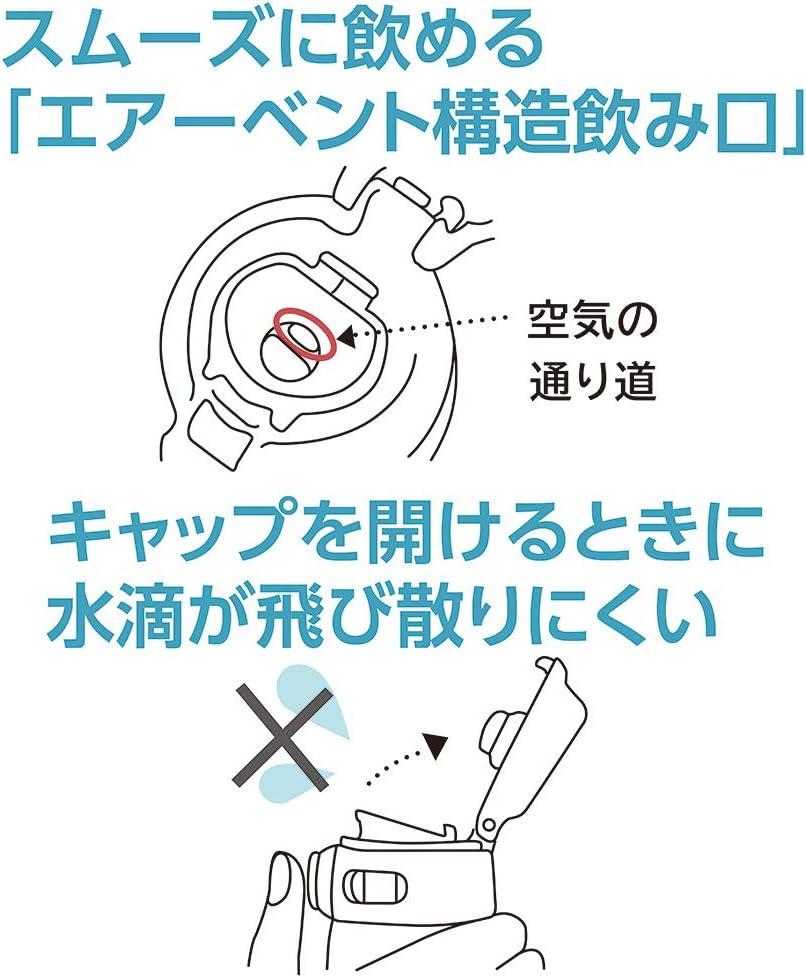 スムーズに飲める
「エアーベント構造飲み口」

空気の
通り道

キャップを開けるときに
水滴が飛び散りにくい