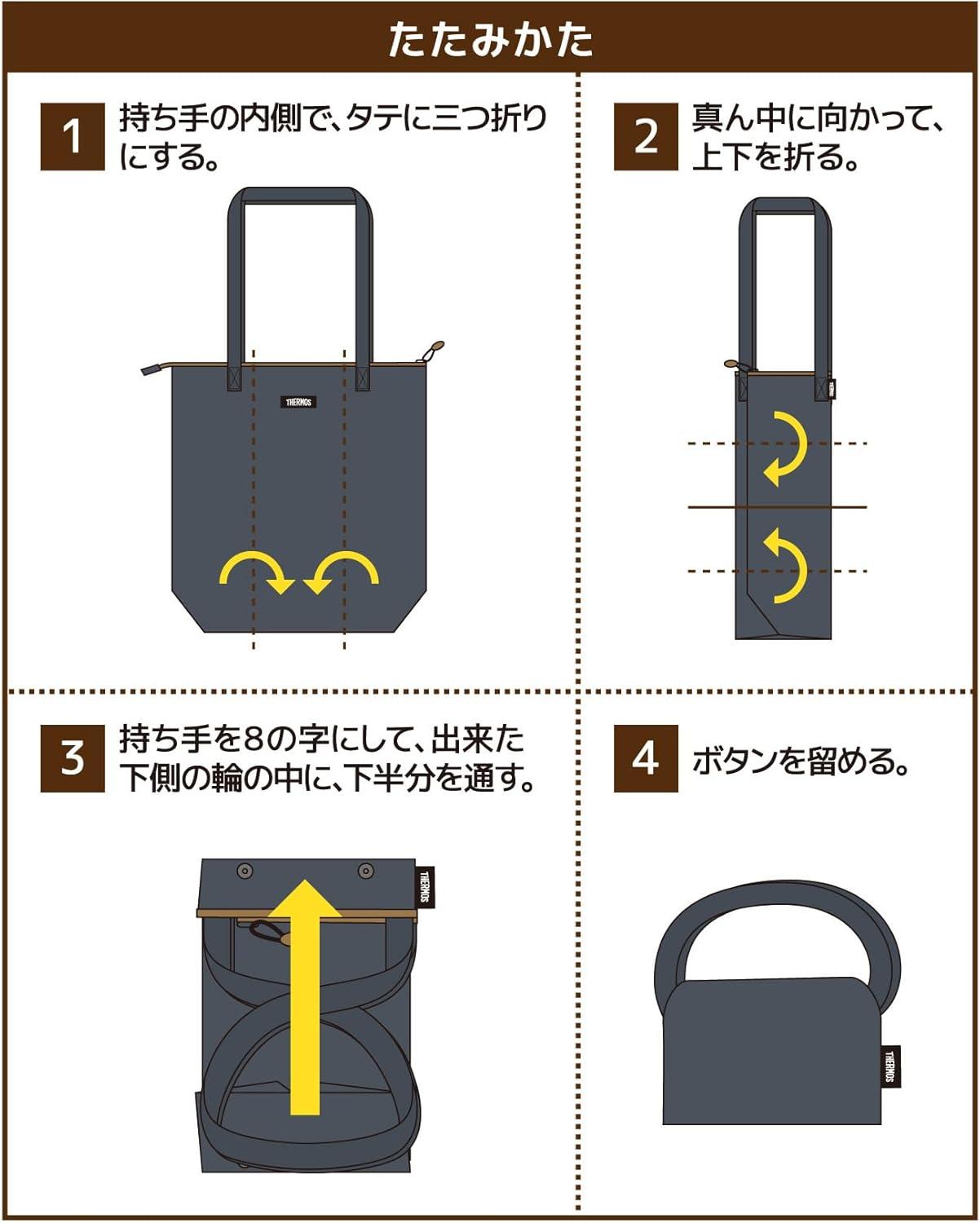 たたみかた

1 持ち手の内側で、タテに三つ折りにする。

THERMOS

2 真ん中に向かって、上下を折る。

THERMOS

3 持ち手を8の字にして、出来た下側の輪の中に、下半分を通す。

THERMOS

4 ボタンを留める。

THERMOS